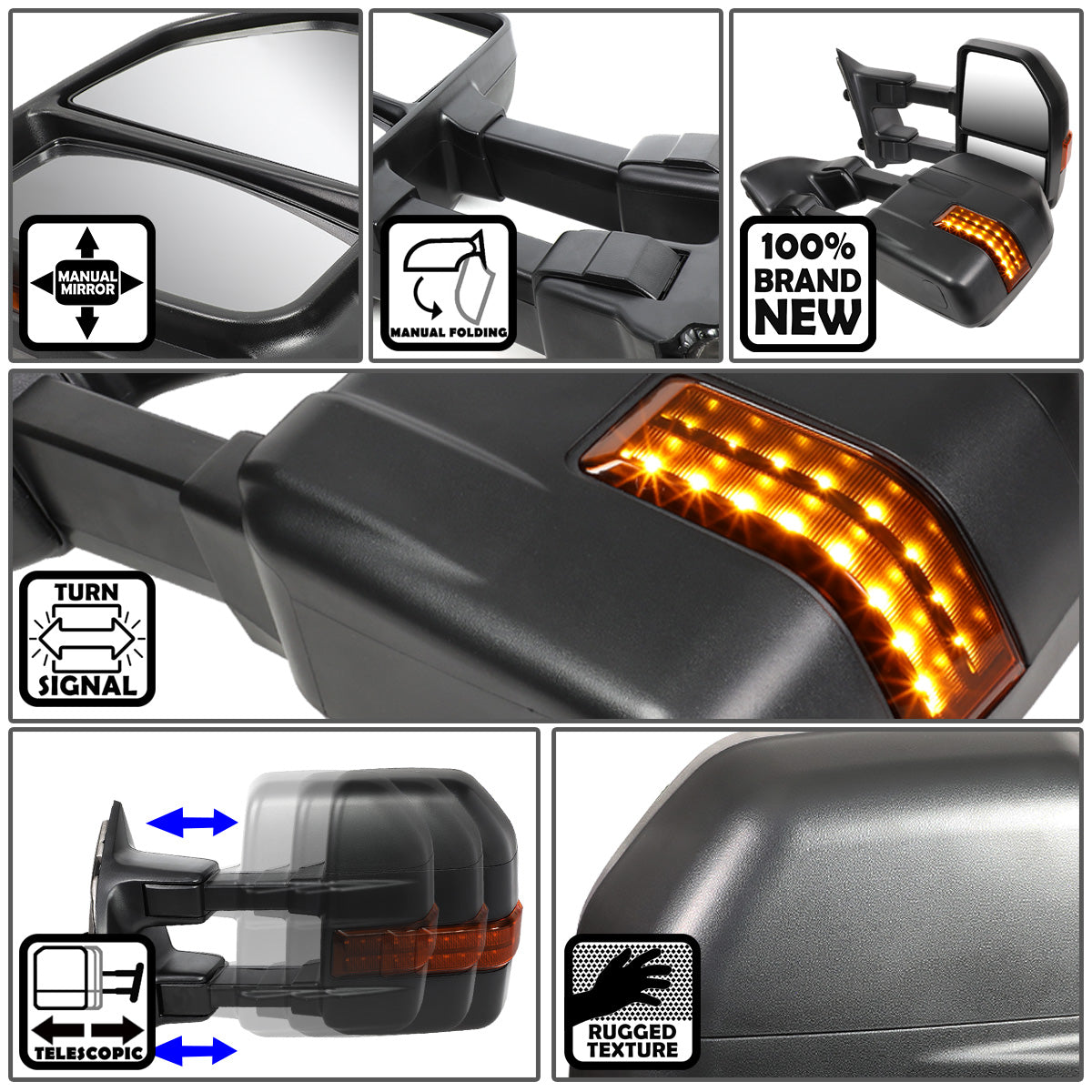 MANUAL MIRROR

MANUAL FOLDING

100% BRAND NEW

TURN SIGNAL

TELESCOPIC

RUGGED TEXTURE