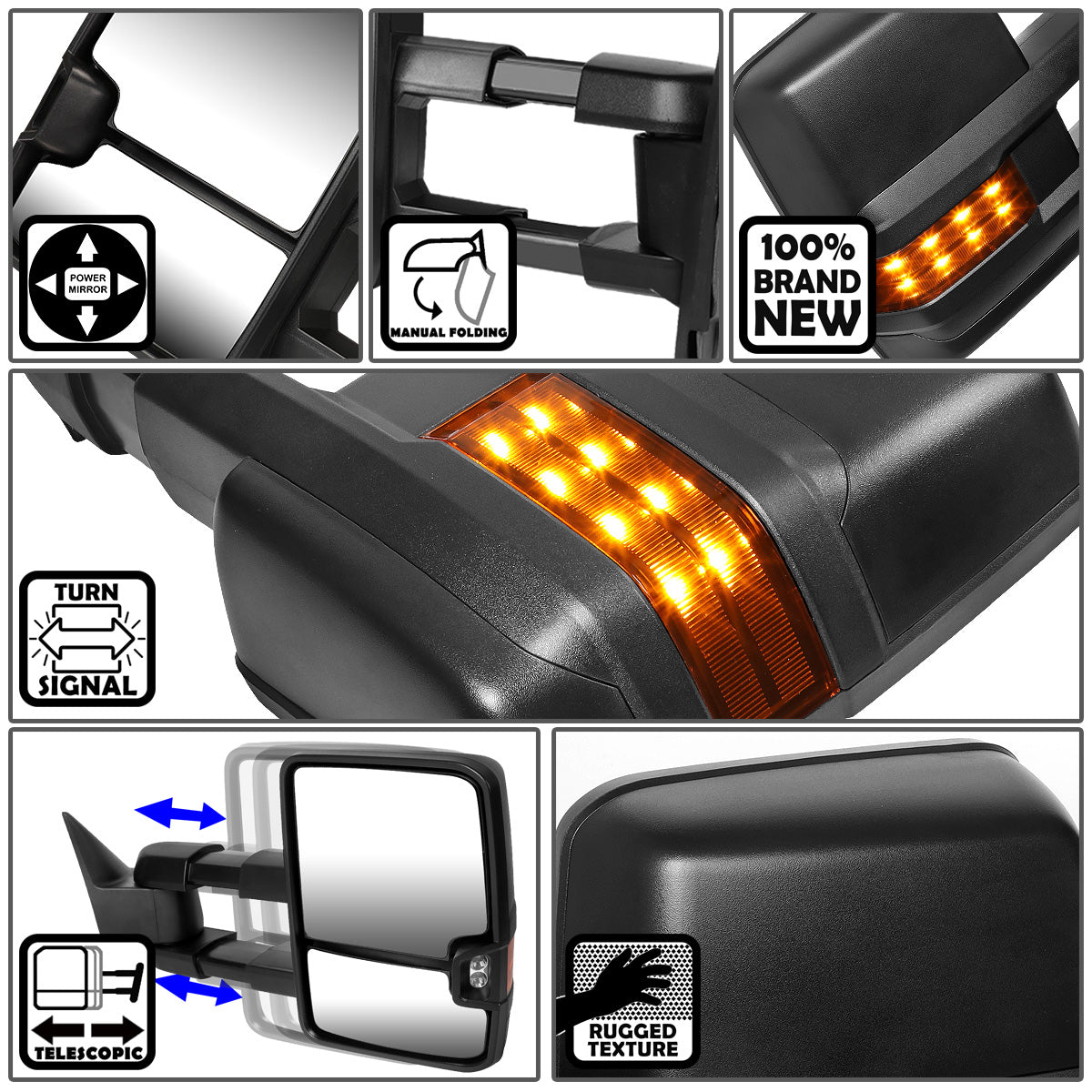 POWER MIRROR

MANUAL FOLDING

100% BRAND NEW

TURN SIGNAL

TELESCOPIC

RUGGED TEXTURE