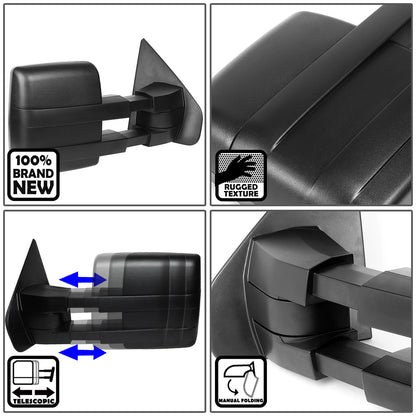 100% BRAND NEW

RUGGED TEXTURE

TELESCOPIC

MANUAL FOLDING