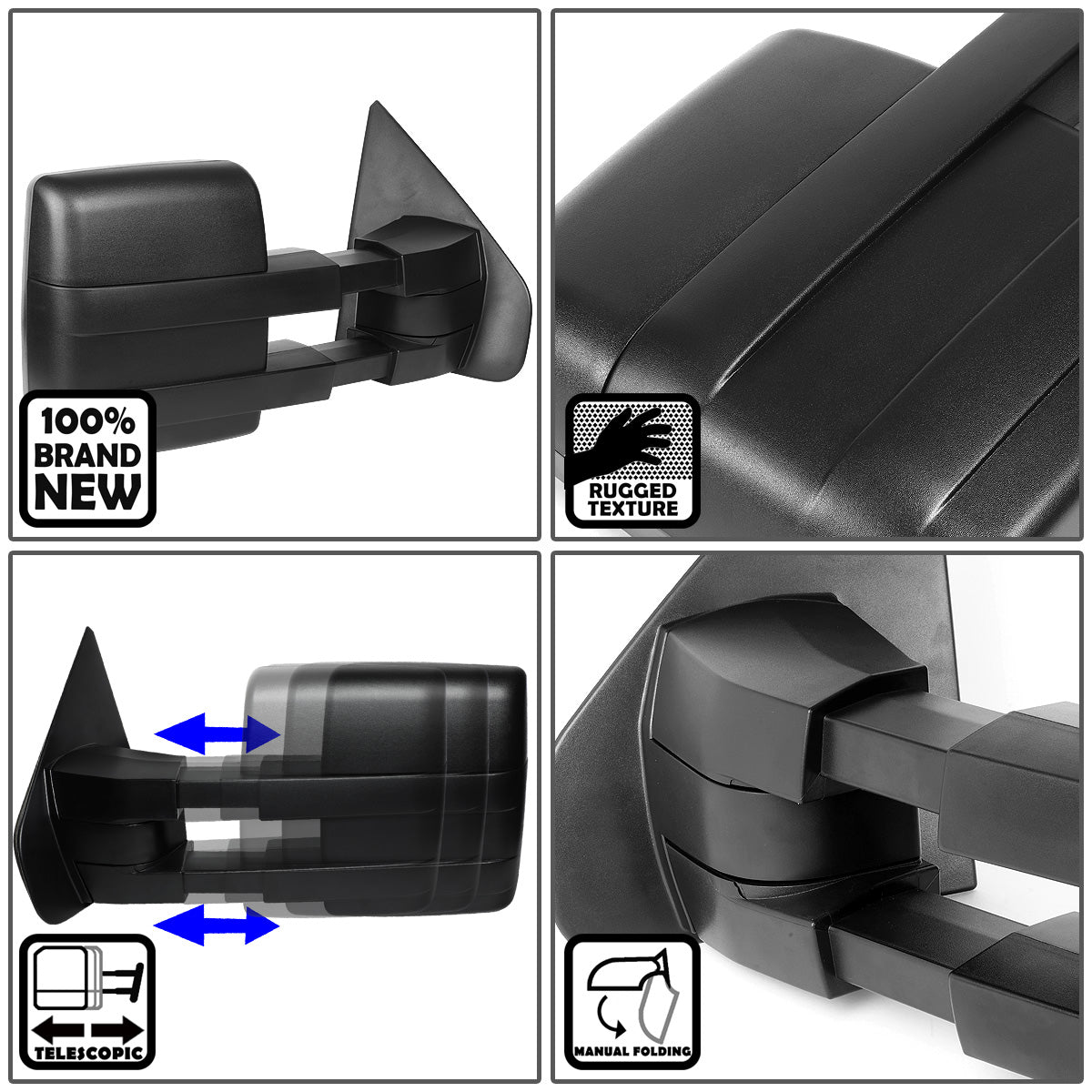 100% BRAND NEW

RUGGED TEXTURE

TELESCOPIC

MANUAL FOLDING