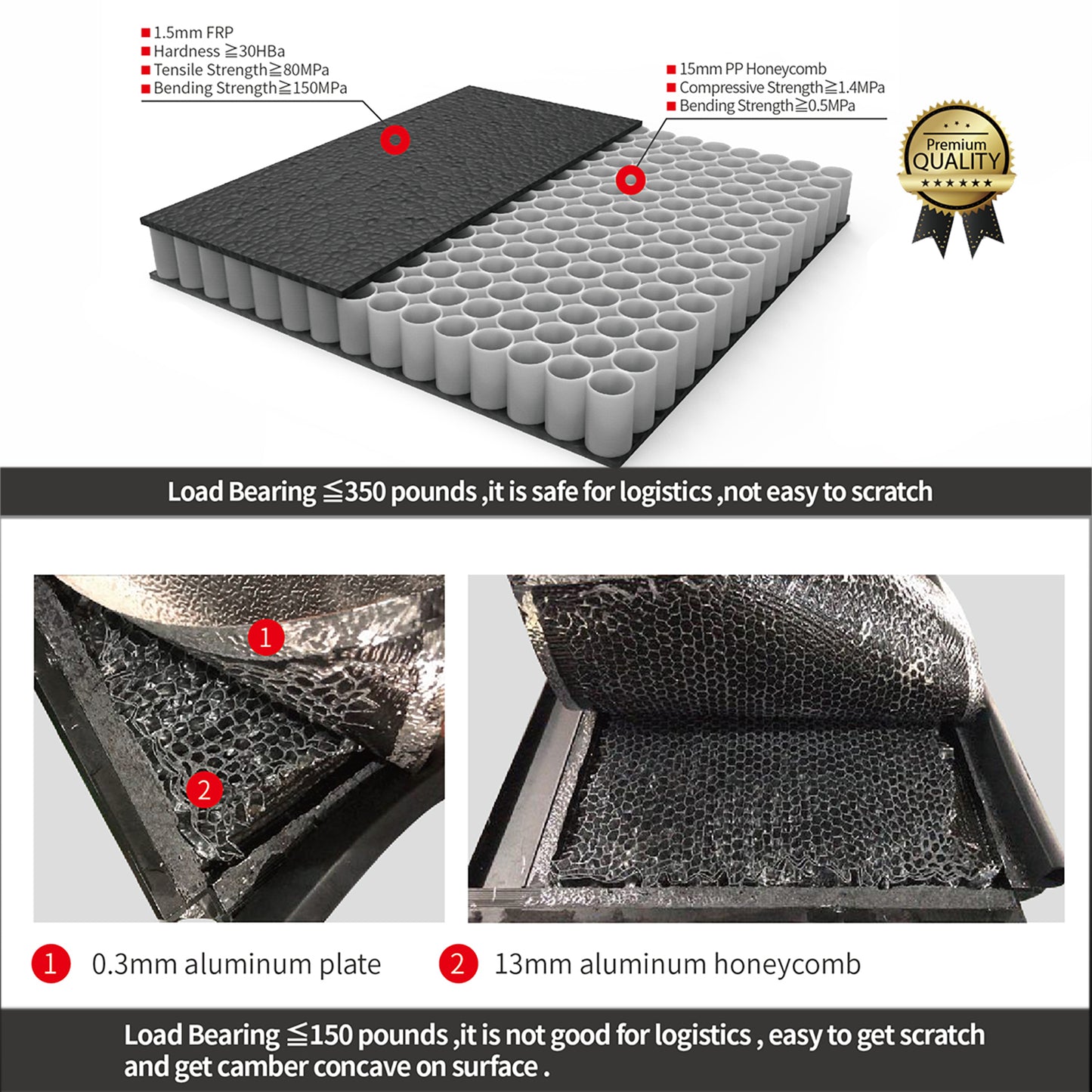 ■ 1.5mm FRP
■ Hardness ≧30HBa
■ Tensile Strength≧80MPa
■ Bending Strength≧150MPa

■ 15mm PP Honeycomb
■ Compressive Strength≧1.4MPa
■ Bending Strength≧0.5MPa

Premium
QUALITY

Load Bearing ≦350 pounds ,it is safe for logistics ,not easy to scratch

1

2

1 0.3mm aluminum plate

2 13mm aluminum honeycomb

Load Bearing ≦150 pounds ,it is not good for logistics , easy to get scratch and get camber concave on surface .