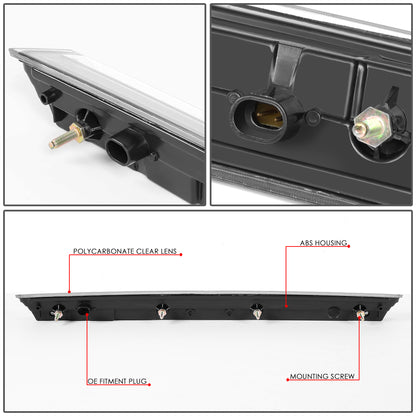 POLYCARBONATE CLEAR LENS

ABS HOUSING

OE FITMENT PLUG

MOUNTING SCREW